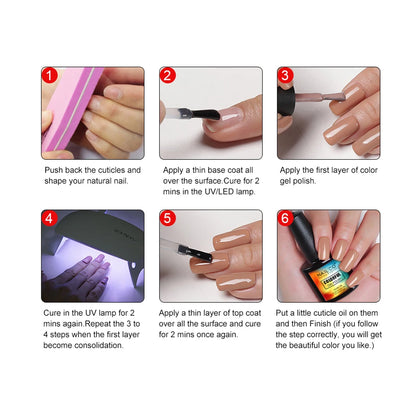 1

Push back the cuticles and shape your natural nail.

2

Apply a thin base coat all over the surface.Cure for 2 mins in the UV/LED lamp.

3

Apply the first layer of color gel polish.

4

Cure in the UV lamp for 2 mins again.Repeat the 3 to 4 steps when the first layer become consolidation.

5

Apply a thin layer of top coat over all the surface and cure for 2 mins once again.

6

Put a little cuticle oil on them and then Finish (if you follow the step correctly, you will get the beautiful color you like.)